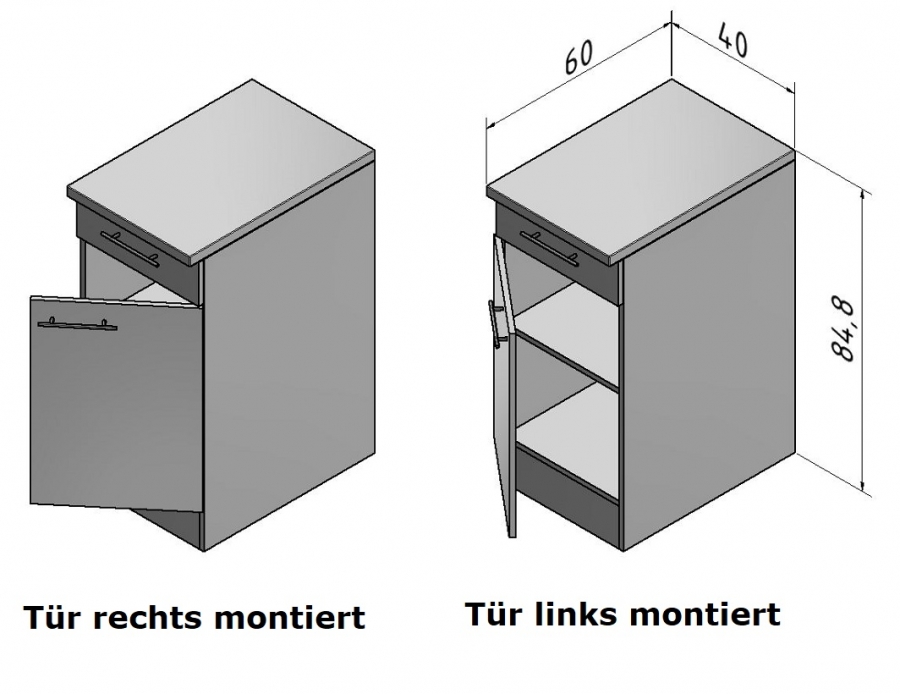 60
40
84,8

Tür rechts montiert

Tür links montiert