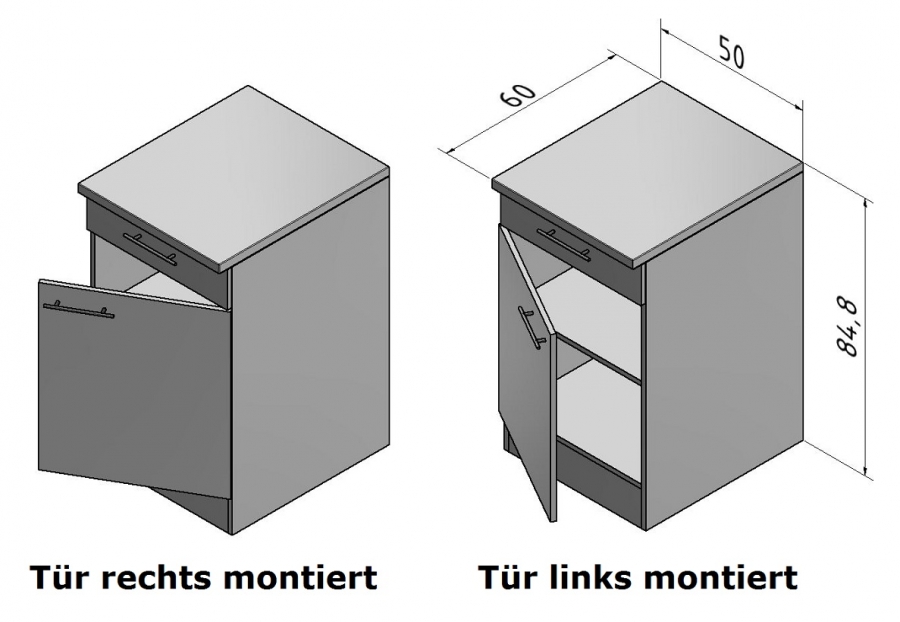 60

50

84,8

Tür rechts montiert

Tür links montiert