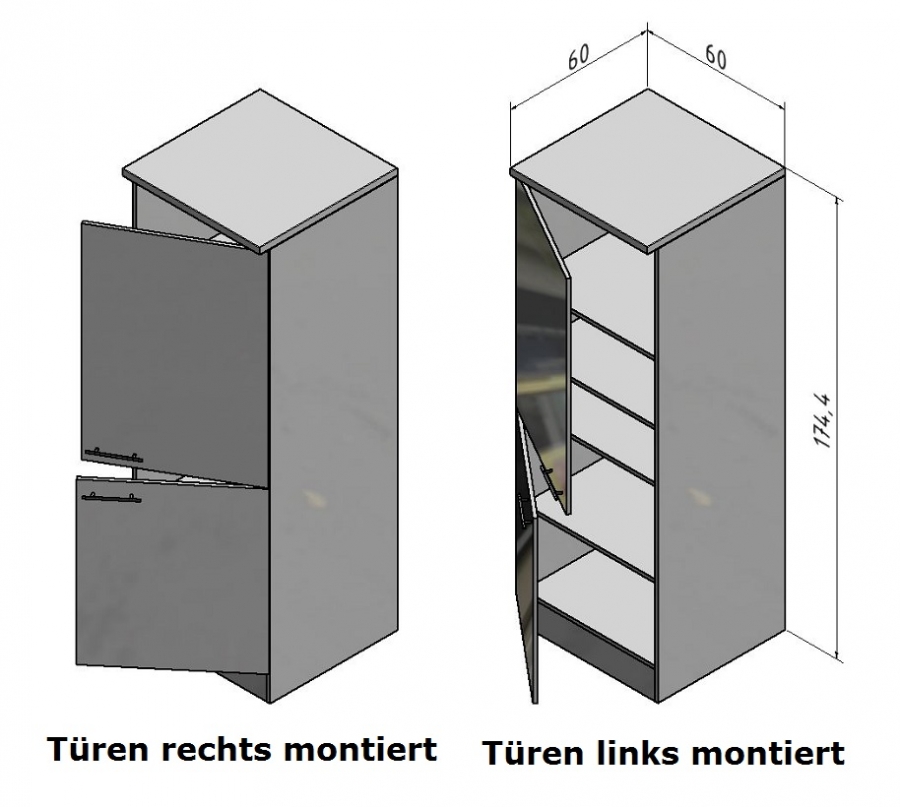 60

60

174,4

Türen rechts montiert

Türen links montiert