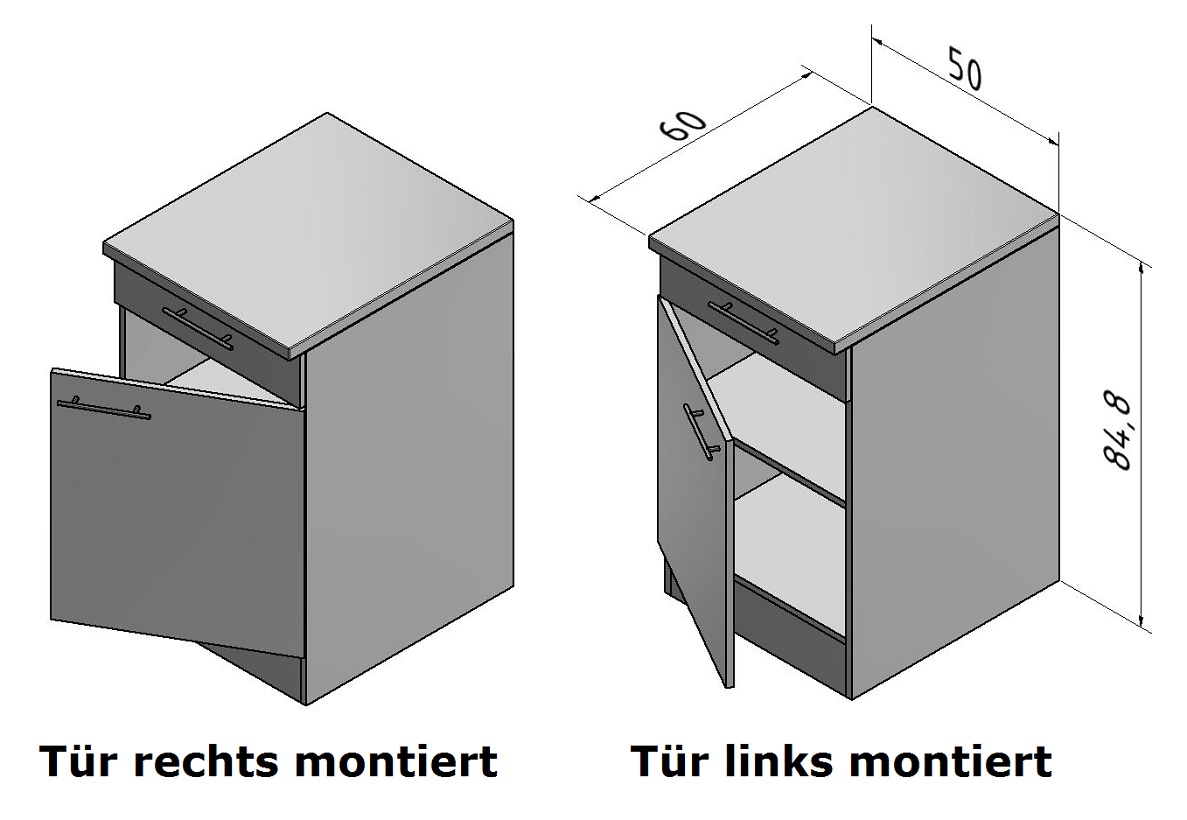 60

50

84,8

Tür rechts montiert

Tür links montiert